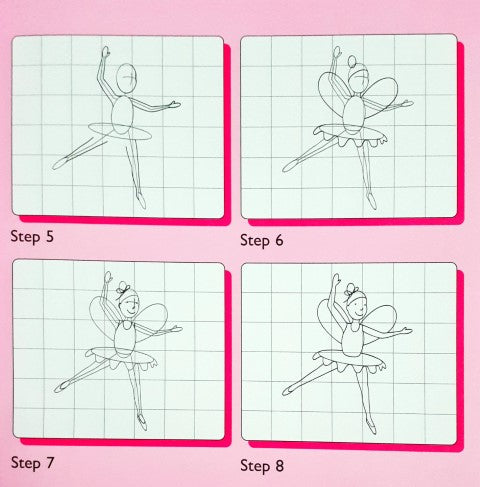 Step 5

Step 6

Step 7

Step 8