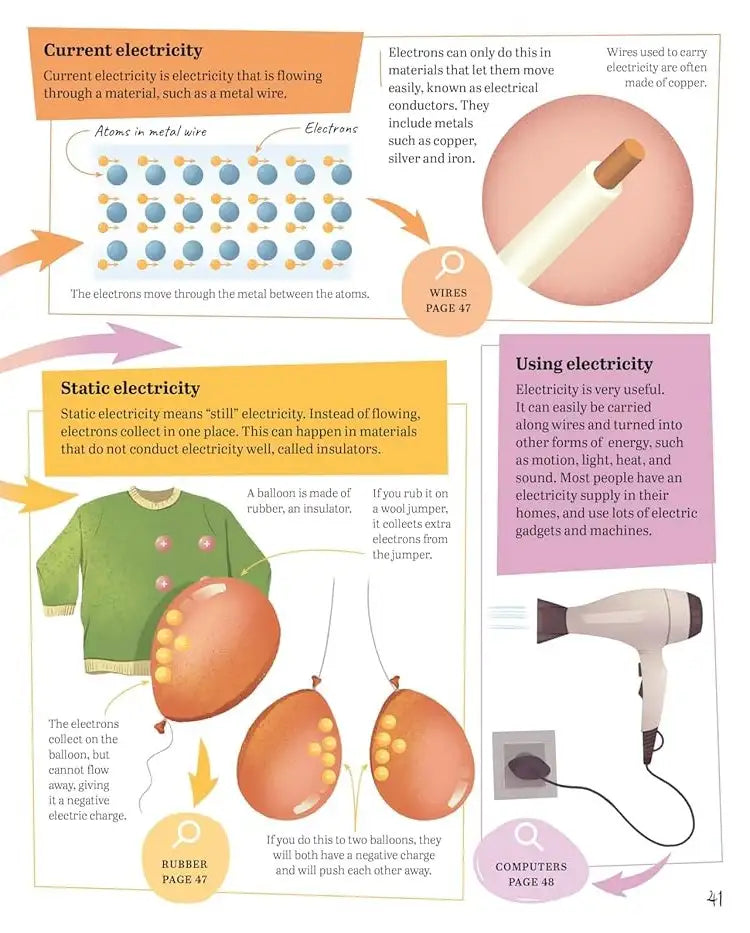 Current electricity
Current electricity is electricity that is flowing through a material, such as a metal wire.

Atoms in metal wire

Electrons

The electrons move through the metal between the atoms.

Electrons can only do this in materials that let them move easily, known as electrical conductors. They include metals such as copper, silver and iron.

Wires used to carry electricity are often made of copper.

WIRES
PAGE 47

Static electricity
Static electricity means "still" electricity. Instead of flowing, electrons collect in one place. This can happen in materials that do not conduct electricity well, called insulators.

A balloon is made of rubber, an insulator.

If you rub it on a wool jumper, it collects extra electrons from the jumper.

The electrons collect on the balloon, but cannot flow away, giving it a negative electric charge.

RUBBER
PAGE 47

If you do this to two balloons, they will both have a negative charge and will push each other away.

Using electricity
Electricity is very useful. It can easily be carried along wires and turned into other forms of energy, such as motion, light, heat, and sound. Most people have an electricity supply in their homes, and use lots of electric gadgets and machines.

COMPUTERS
PAGE 48

41